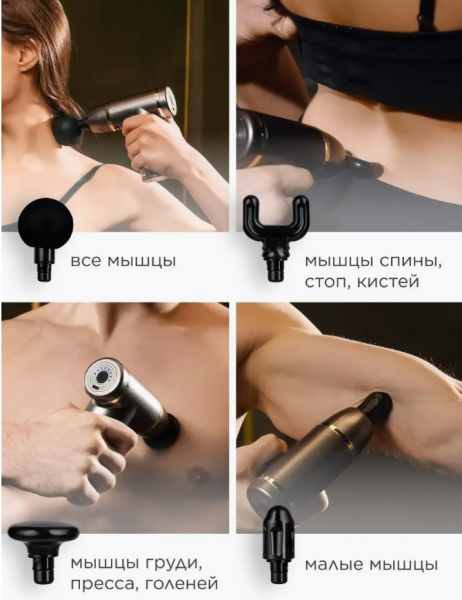 все мышцы

мышцы спины, стоп, кистей

мышцы груди, пресса, голеней

малые мышцы